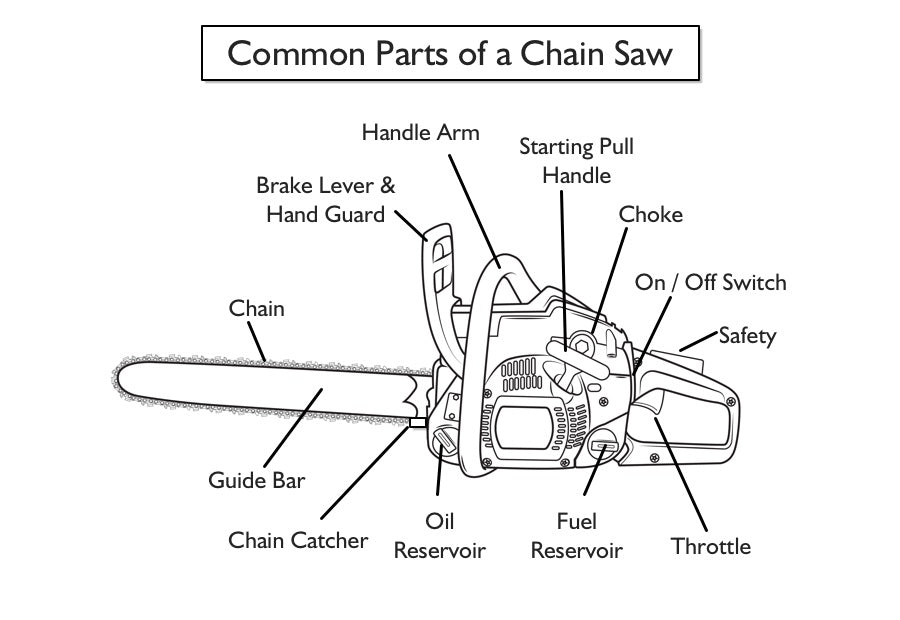 Common Parts of a Chain Saw

Handle Arm

Starting Pull Handle

Brake Lever & Hand Guard

Choke

On / Off Switch

Chain

Safety

Guide Bar

Chain Catcher

Oil Reservoir

Fuel Reservoir

Throttle