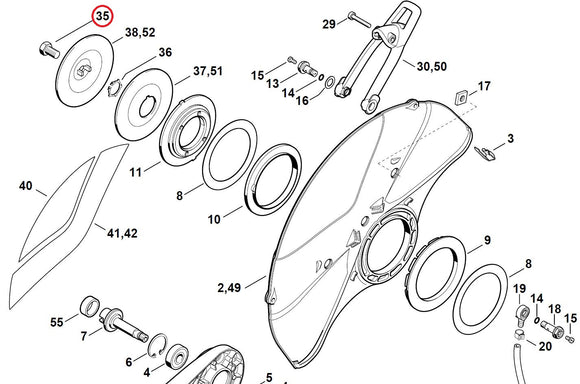 35
38,52
36
37,51
29
30,50
15
13
14
16
17
3
11
8
10
40
41,42
2,49
9
8
19
14
18
15
20
55
7
6
4
5