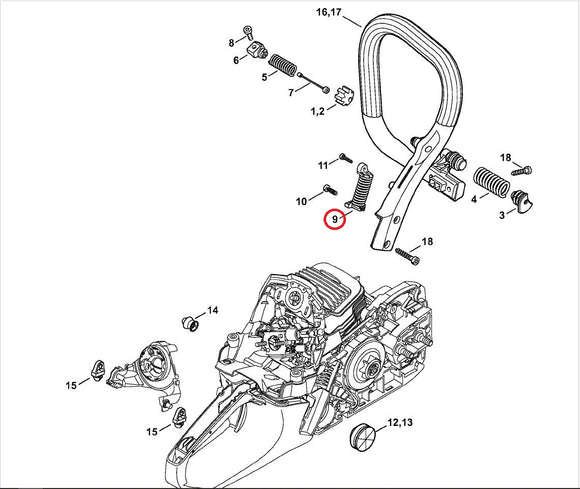 16,17
8
6
5
7
1,2
11
10
9
18
4
3
18
14
15
15
12,13