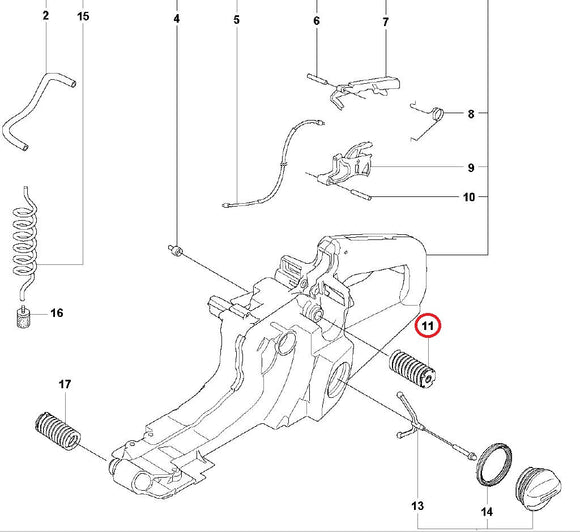 2
15
4
5
6
7
8
9
10
16
11
17
13
14