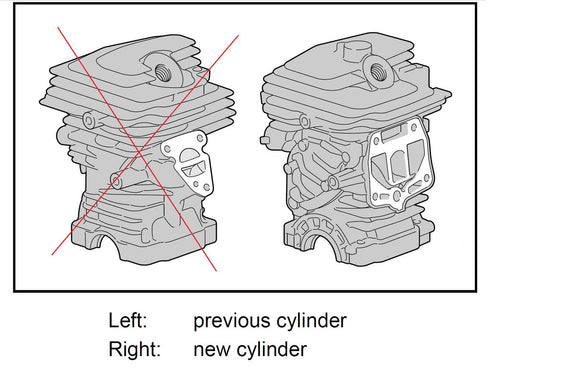 Left: previous cylinder
Right: new cylinder